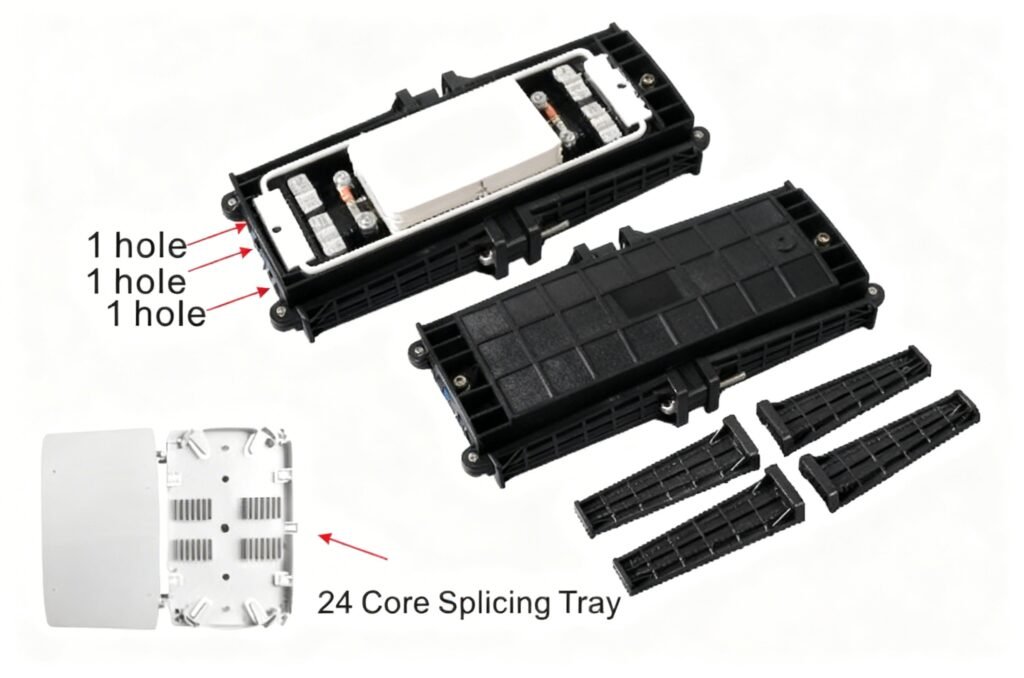 1 hole
1 hole
1 hole

24 Core Splicing Tray